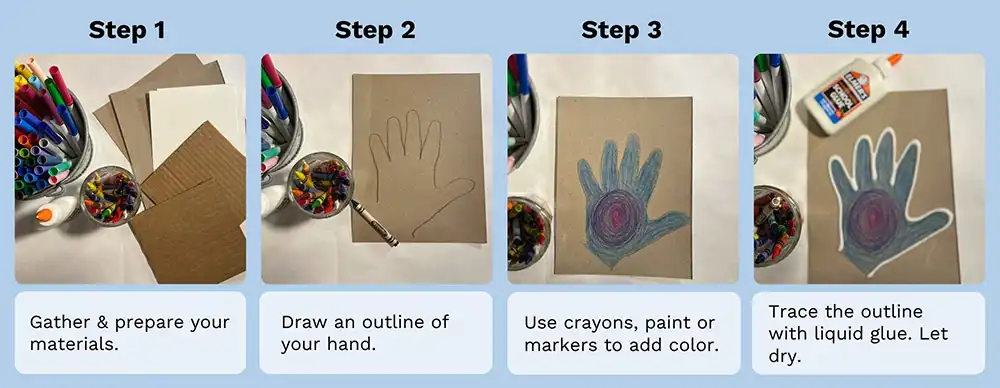 Step 1

Gather & prepare your materials.

Step 2

Draw an outline of your hand.

Step 3

Use crayons, paint or markers to add color.

Step 4

Trace the outline with liquid glue. Let dry.